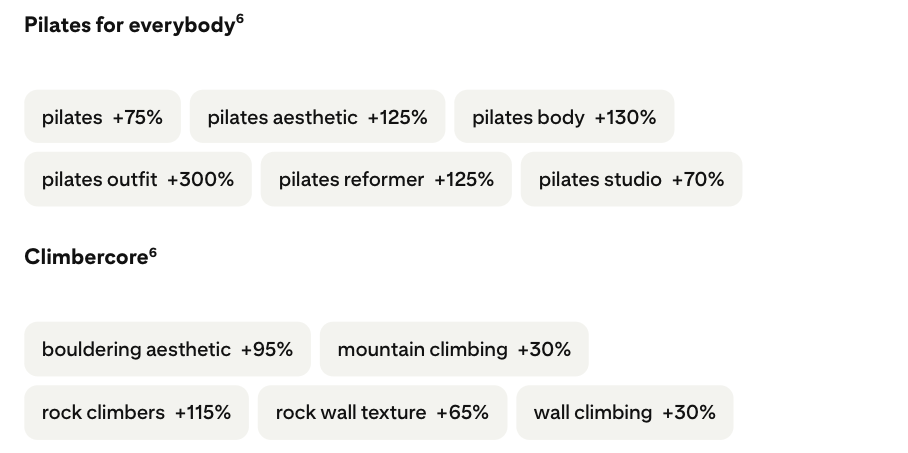 Pilates for everybody$^6$

pilates +75%

pilates aesthetic +125%

pilates body +130%

pilates outfit +300%

pilates reformer +125%

pilates studio +70%

Climbercore$^6$

bouldering aesthetic +95%

mountain climbing +30%

rock climbers +115%

rock wall texture +65%

wall climbing +30%